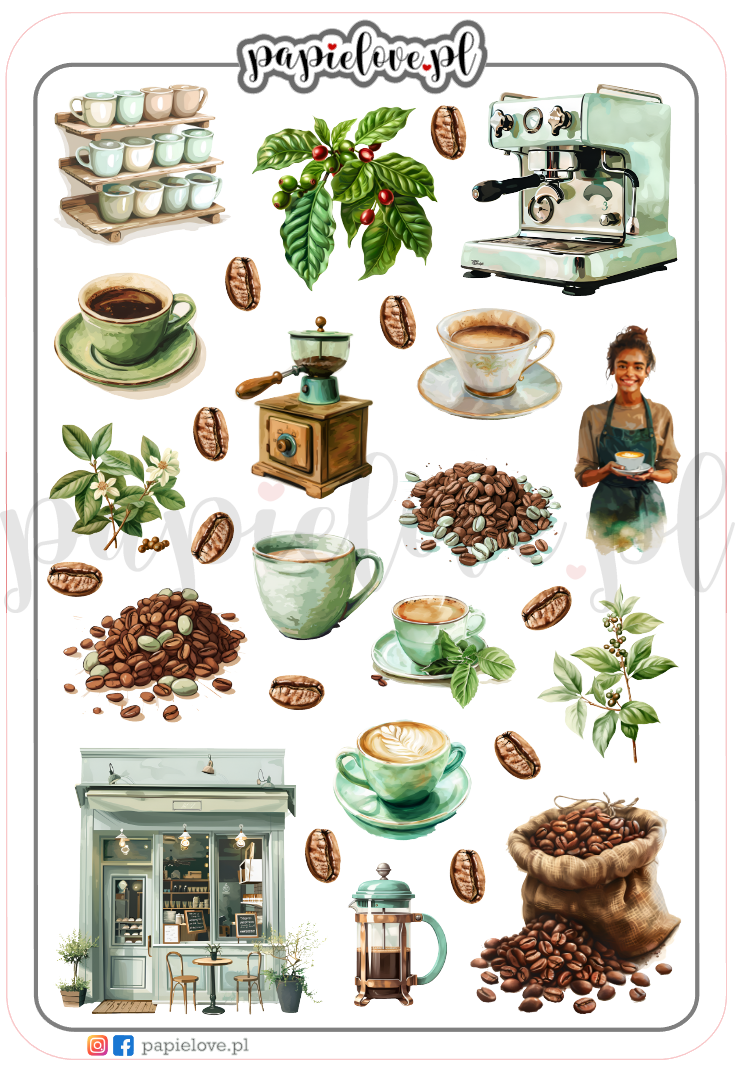 papielove.pl

papielove.pl

papielove.pl